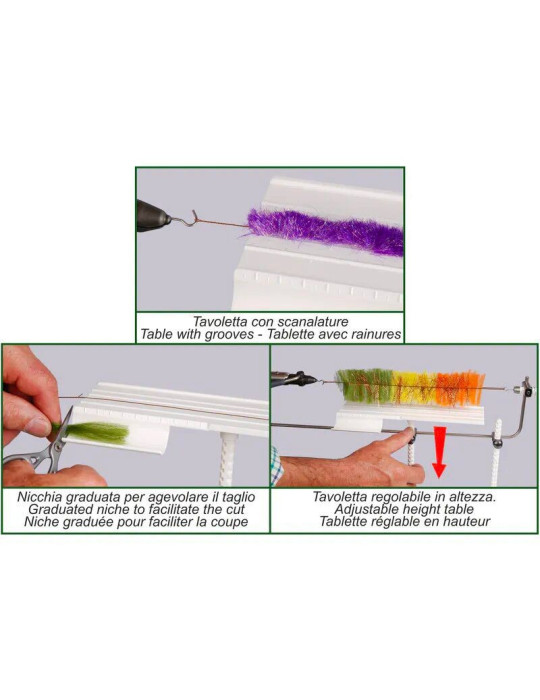 Tavoletta con scanalature
Table with grooves - Tablette avec rainures

Nicchia graduata per agevolare il taglio
Graduated niche to facilitate the cut
Niche graduée pour faciliter la coupe

Tavoletta regolabile in altezza.
Adjustable height table
Tablette réglable en hauteur