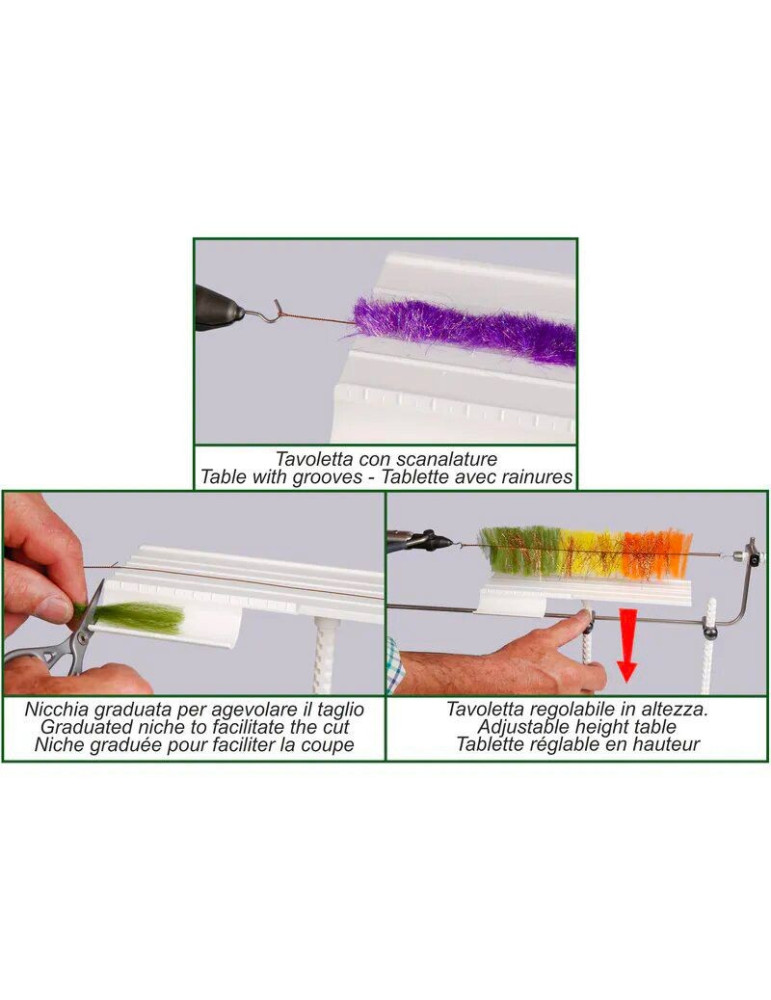 Tavoletta con scanalature
Table with grooves - Tablette avec rainures

Nicchia graduata per agevolare il taglio
Graduated niche to facilitate the cut
Niche graduée pour faciliter la coupe

Tavoletta regolabile in altezza.
Adjustable height table
Tablette réglable en hauteur