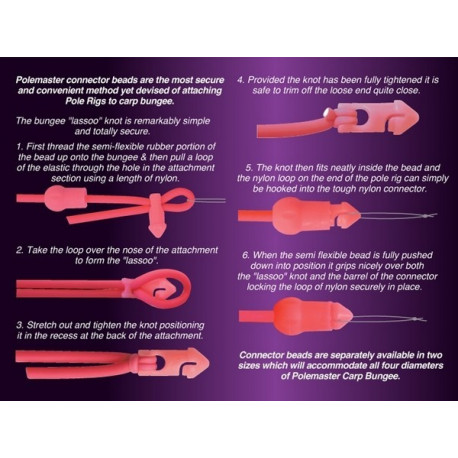 Polemaster connector beads are the most secure and convenient method yet devised of attaching Pole Rigs to carp bungee.

The bungee "lassoo" knot is remarkably simple and totally secure.

1. First thread the semi-flexible rubber portion of the bead up onto the bungee & then pull a loop of the elastic through the hole in the attachment section using a length of nylon.

2. Take the loop over the nose of the attachment to form the "lassoo".

3. Stretch out and tighten the knot positioning it in the recess at the back of the attachment.

4. Provided the knot has been fully tightened it is safe to trim off the loose end quite close.

5. The knot then fits neatly inside the bead and the nylon loop on the end of the pole rig can simply be hooked into the tough nylon connector.

6. When the semi flexible bead is fully pushed down into position it grips nicely over both the "lassoo" knot and the barrel of the connector locking the loop of nylon securely in place.

Connector beads are separately available in two sizes which will accommodate all four diameters of Polemaster Carp Bungee.